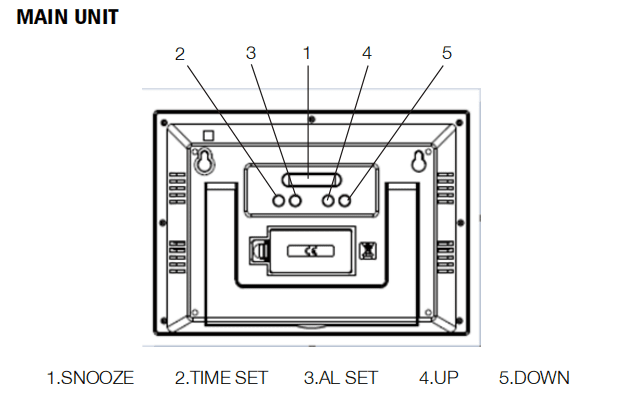 MAIN UNIT

2 3 1 4 5

CE

1.SNOOZE 2.TIME SET 3.AL SET 4.UP 5.DOWN